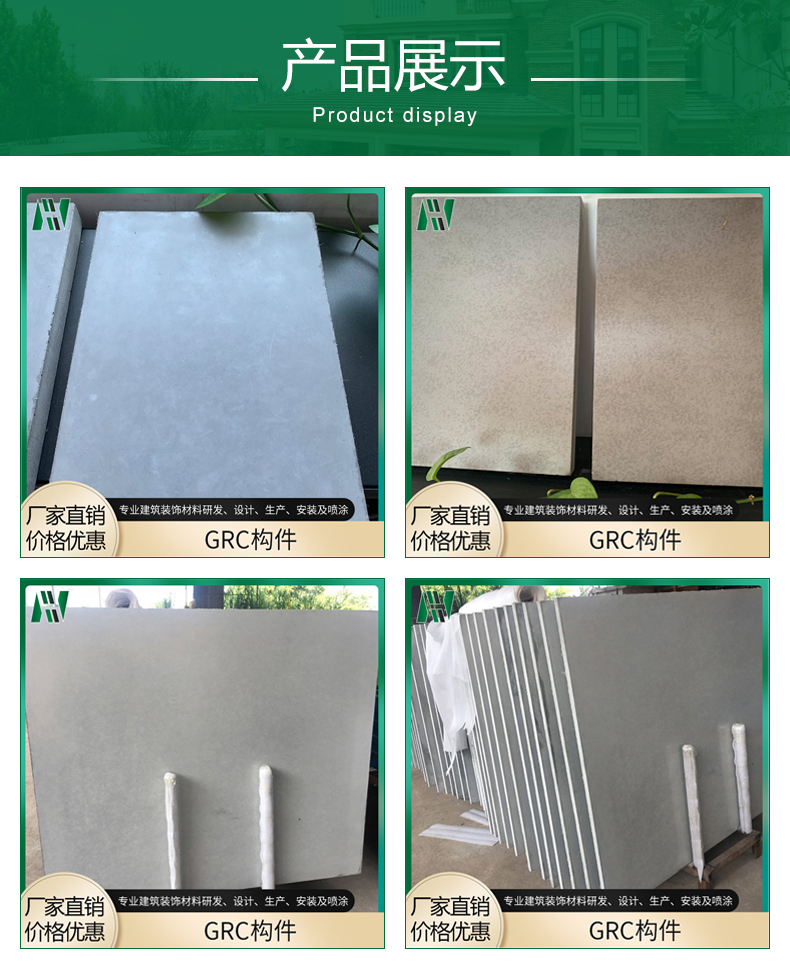 产品展示
Product display

厂家直销
价格优惠
专业建筑装饰材料研发、设计、生产、安装及喷涂
GRC构件

厂家直销
价格优惠
专业建筑装饰材料研发、设计、生产、安装及喷涂
GRC构件

厂家直销
价格优惠
专业建筑装饰材料研发、设计、生产、安装及喷涂
GRC构件

厂家直销
价格优惠
专业建筑装饰材料研发、设计、生产、安装及喷涂
GRC构件